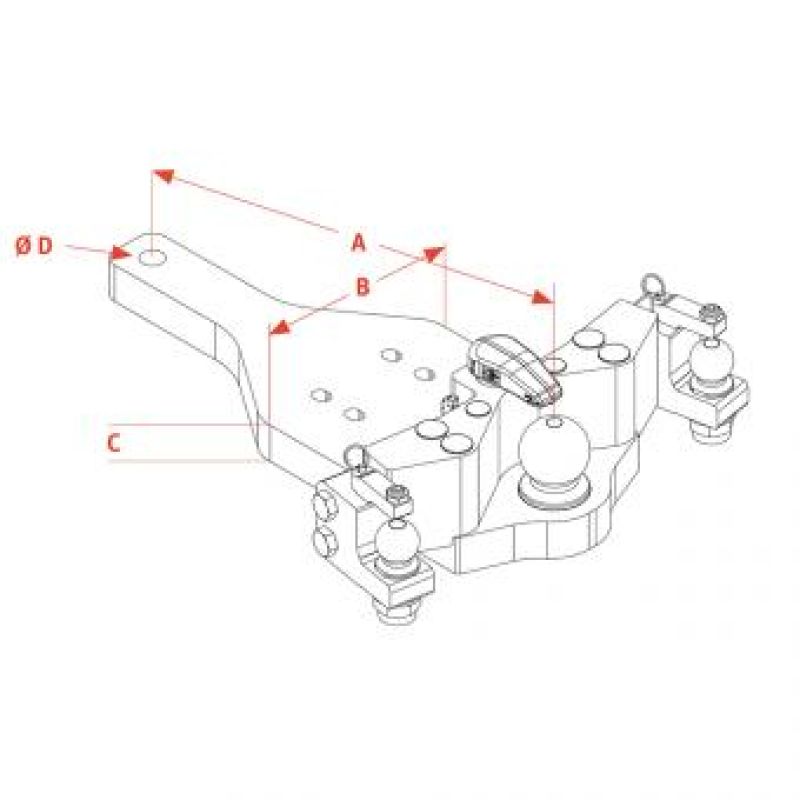 Ø D
A
B
C